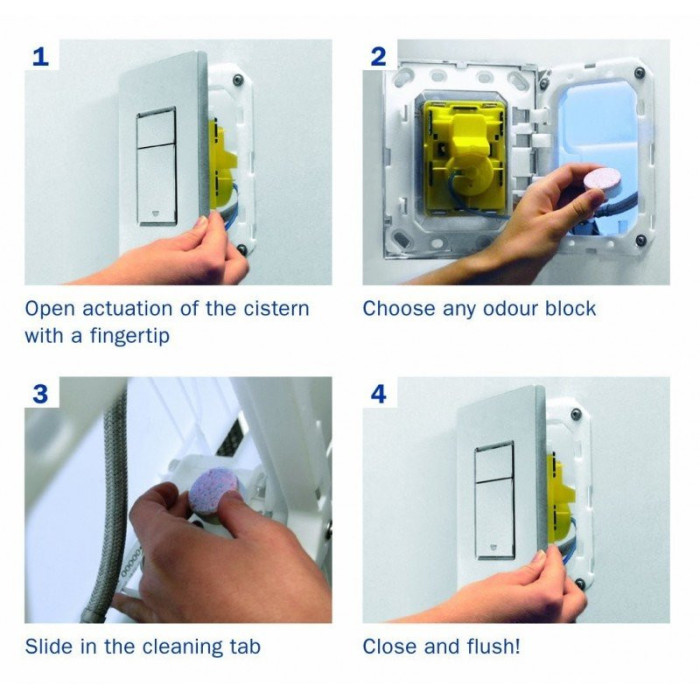 1

Open actuation of the cistern with a fingertip

2

Choose any odour block

3

Slide in the cleaning tab

4

Close and flush!